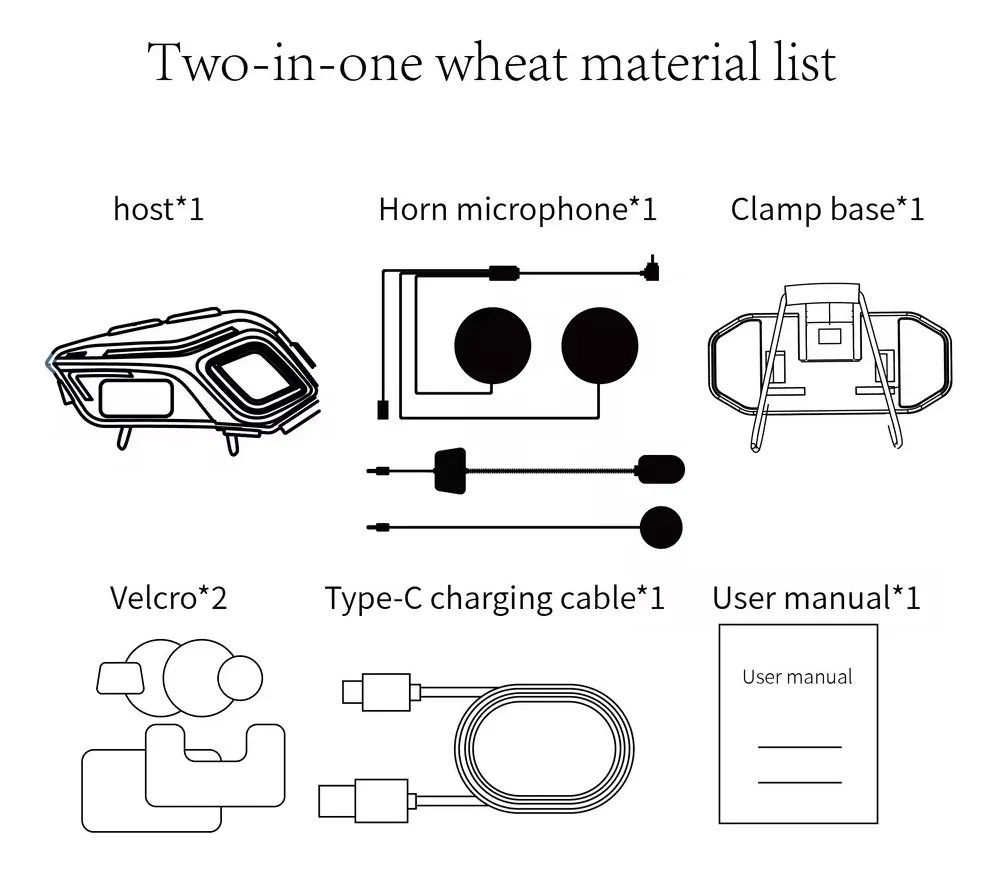 Two-in-one wheat material list

host*1

Horn microphone*1

Clamp base*1

Velcro*2

Type-C charging cable*1

User manual*1

User manual